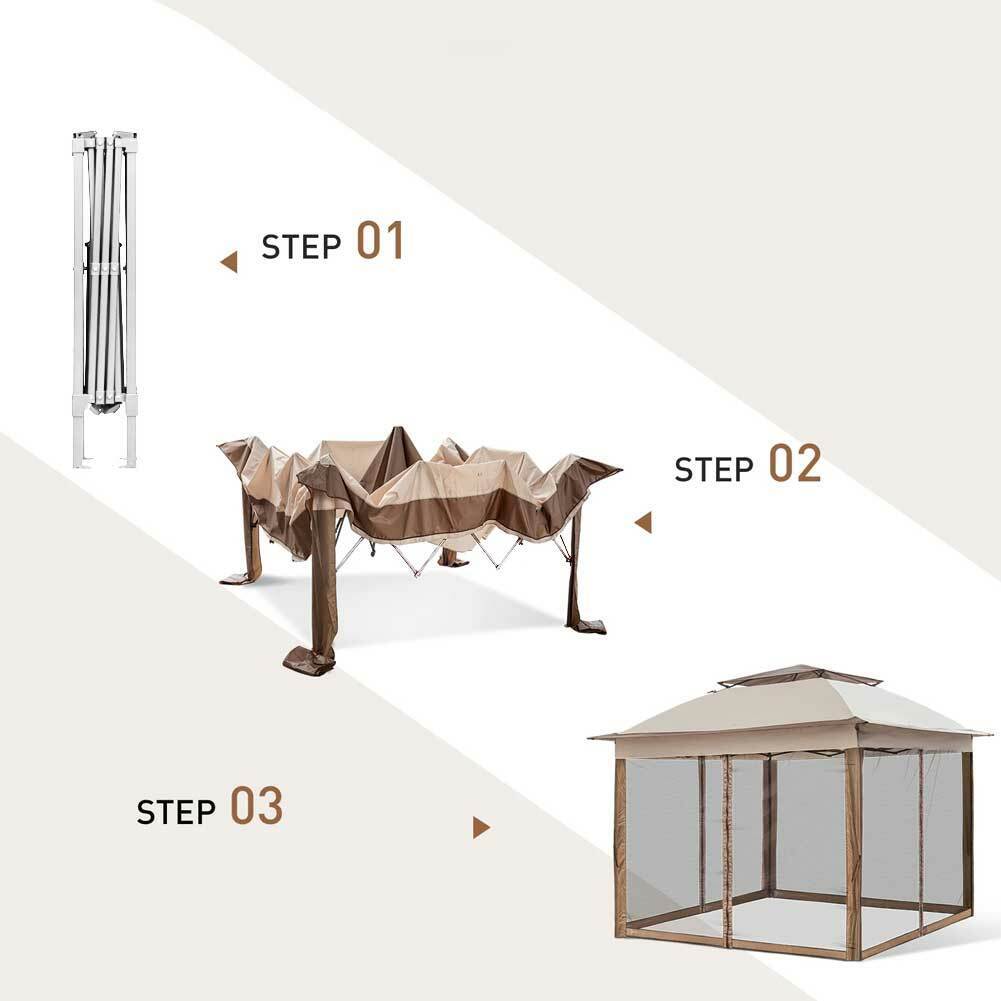 STEP 01

STEP 02

STEP 03