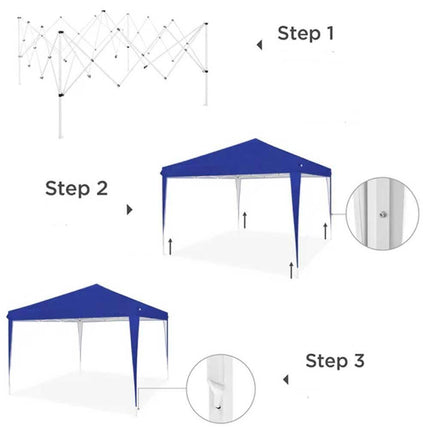 Step 1

Step 2

Step 3