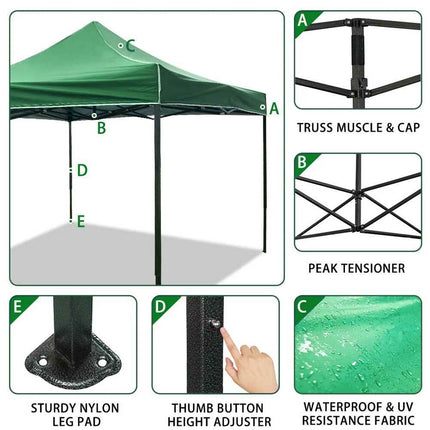 C
A
B
D
E

A
TRUSS MUSCLE & CAP

B
PEAK TENSIONER

E
STURDY NYLON LEG PAD

D
THUMB BUTTON HEIGHT ADJUSTER

C
WATERPROOF & UV RESISTANCE FABRIC