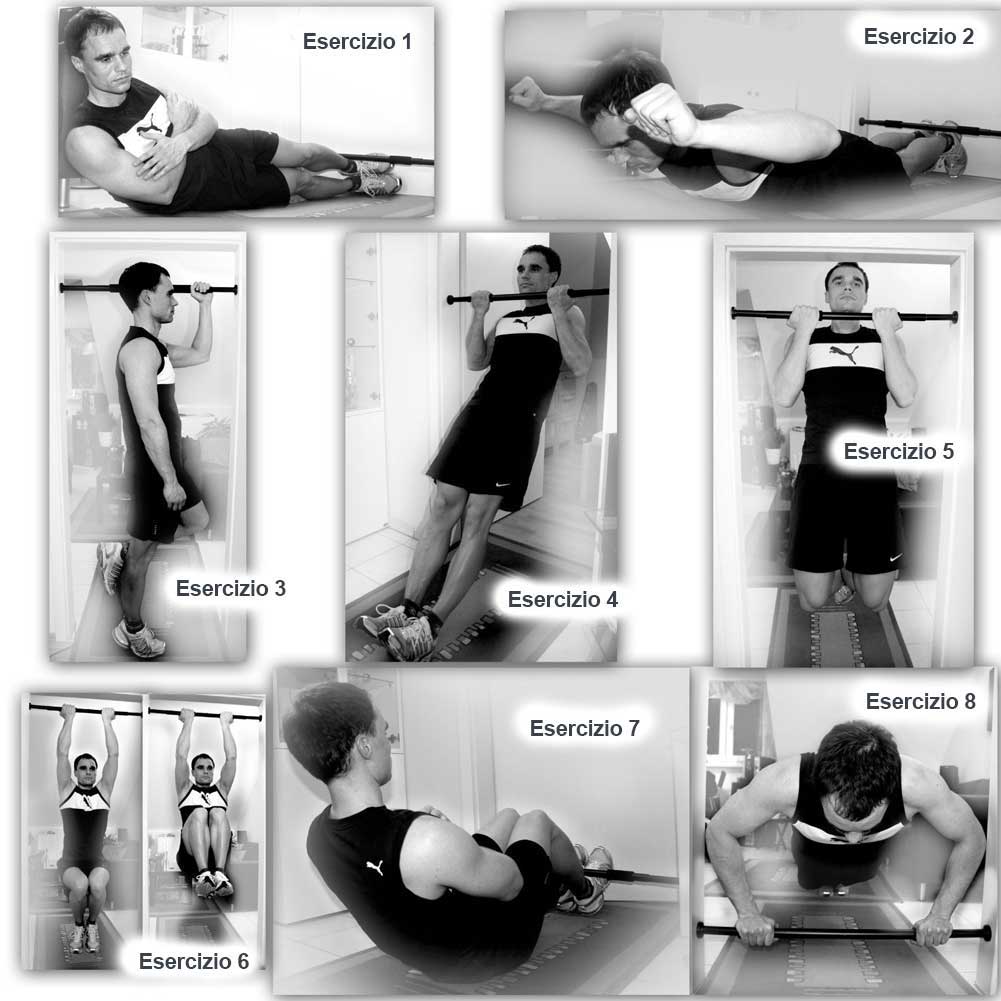 Esercizio 1

Esercizio 2

Esercizio 3

Esercizio 4

Esercizio 5

Esercizio 6

Esercizio 7

Esercizio 8