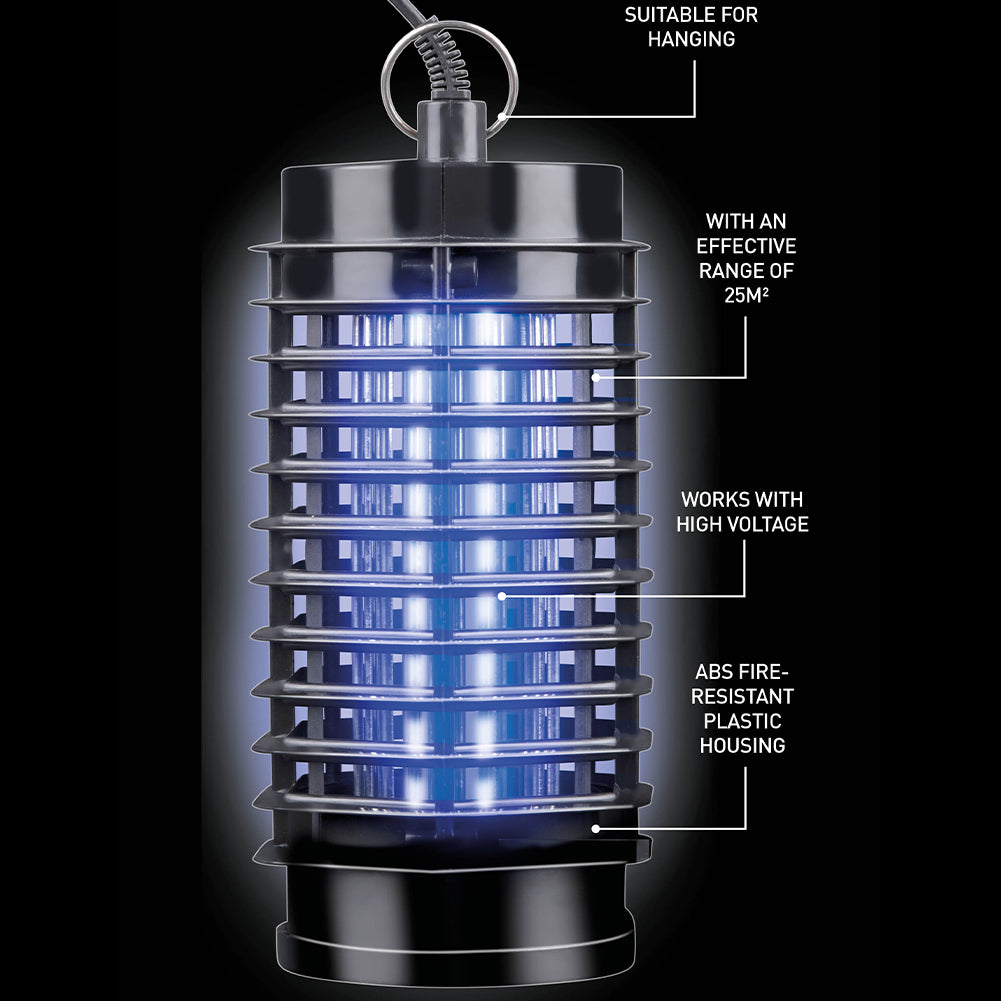 SUITABLE FOR HANGING

WITH AN EFFECTIVE RANGE OF $25M^2$

WORKS WITH HIGH VOLTAGE

ABS FIRE-RESISTANT PLASTIC HOUSING