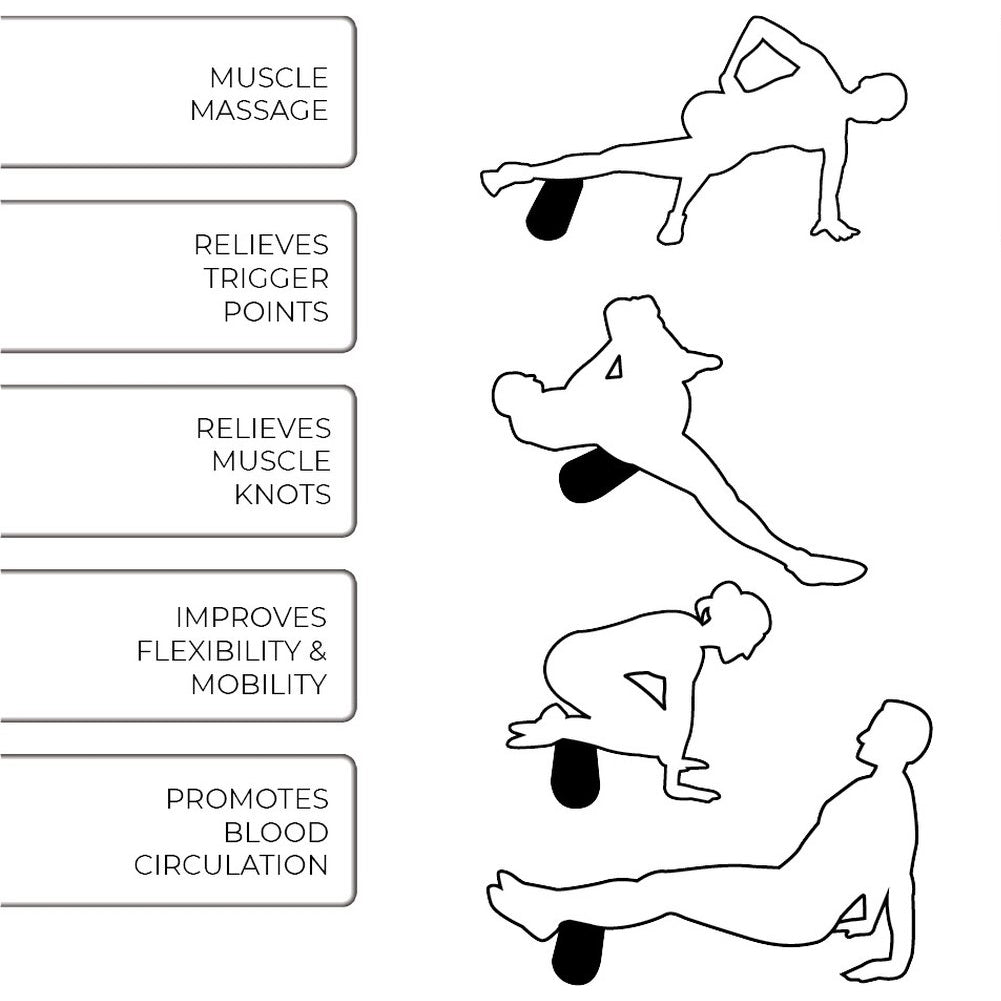 MUSCLE MASSAGE

RELIEVES TRIGGER POINTS

RELIEVES MUSCLE KNOTS

IMPROVES FLEXIBILITY & MOBILITY

PROMOTES BLOOD CIRCULATION