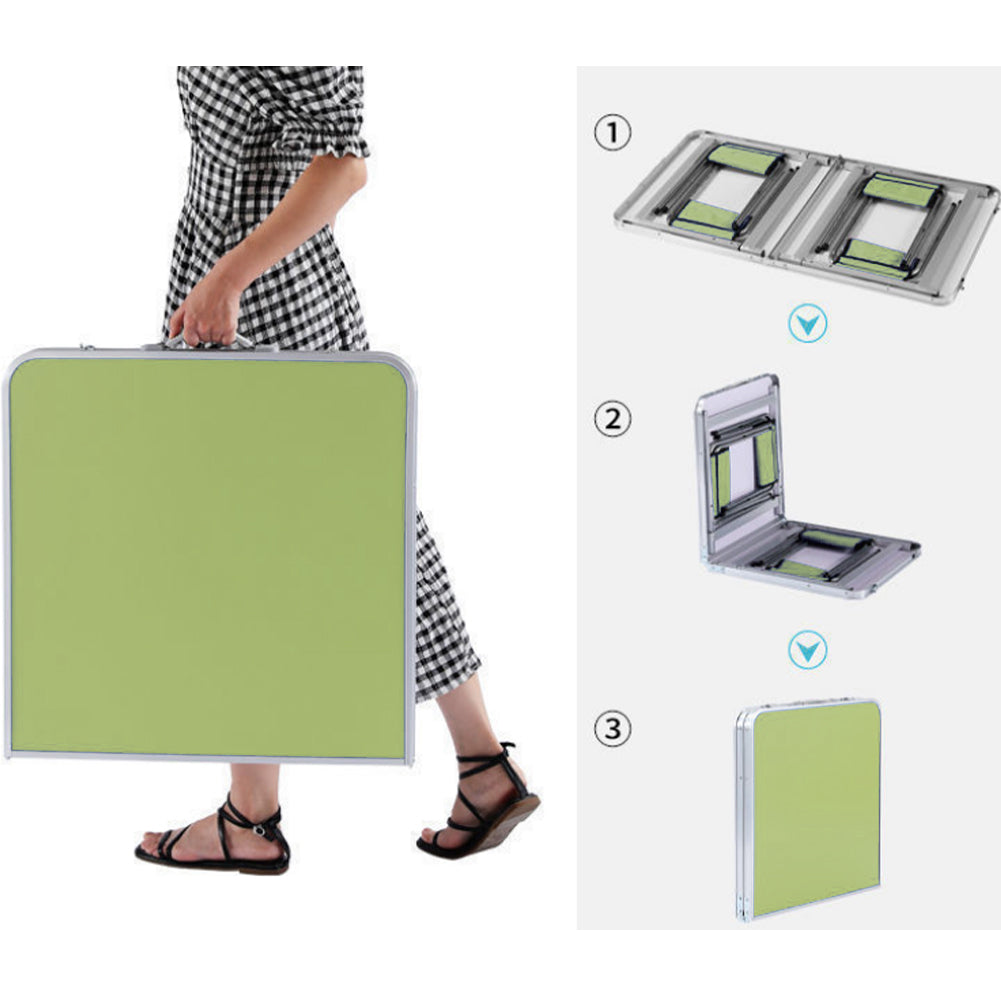 ①

②

③