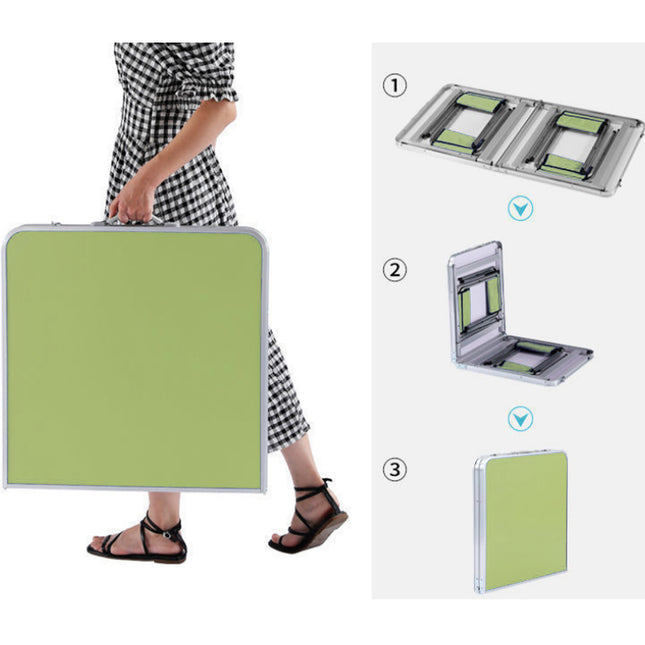 ①

②

③