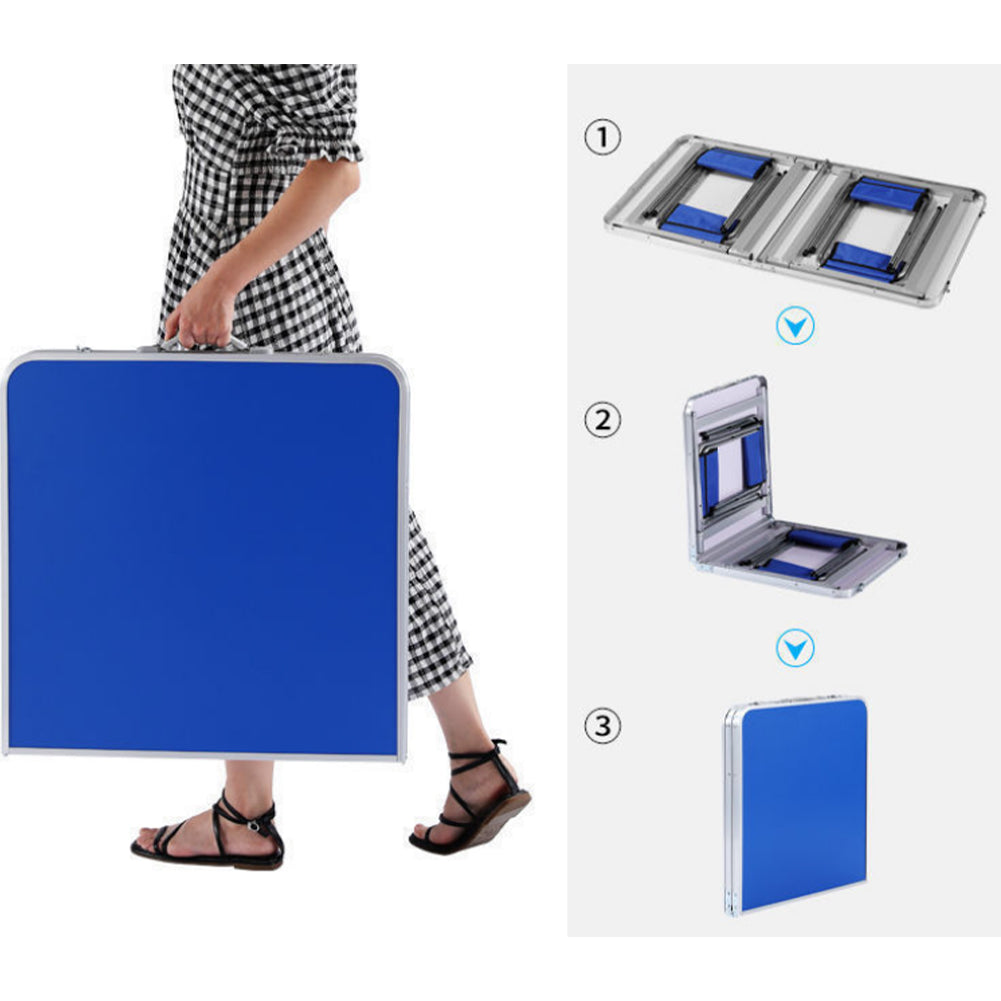 ①

②

③