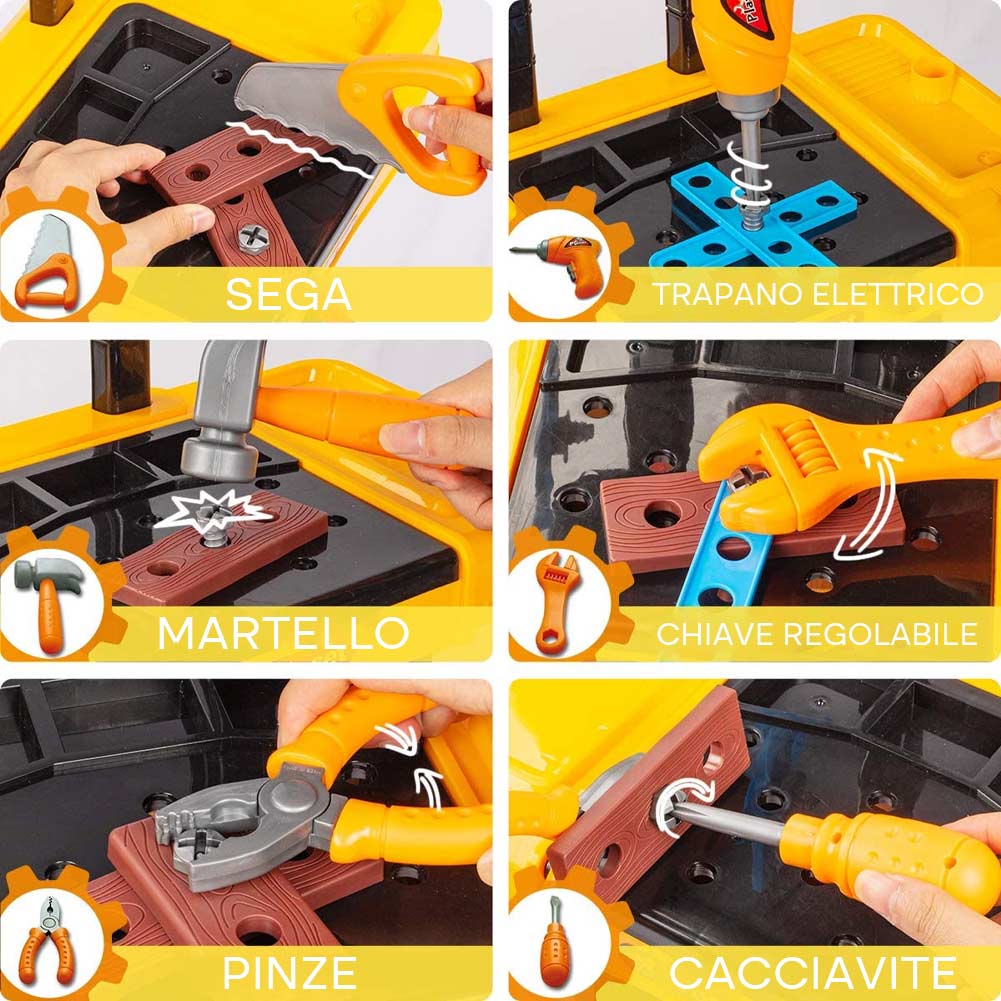 SEGA

TRAPANO ELETTRICO

MARTELLO

CHIAVE REGOLABILE

PINZE

CACCIAVITE