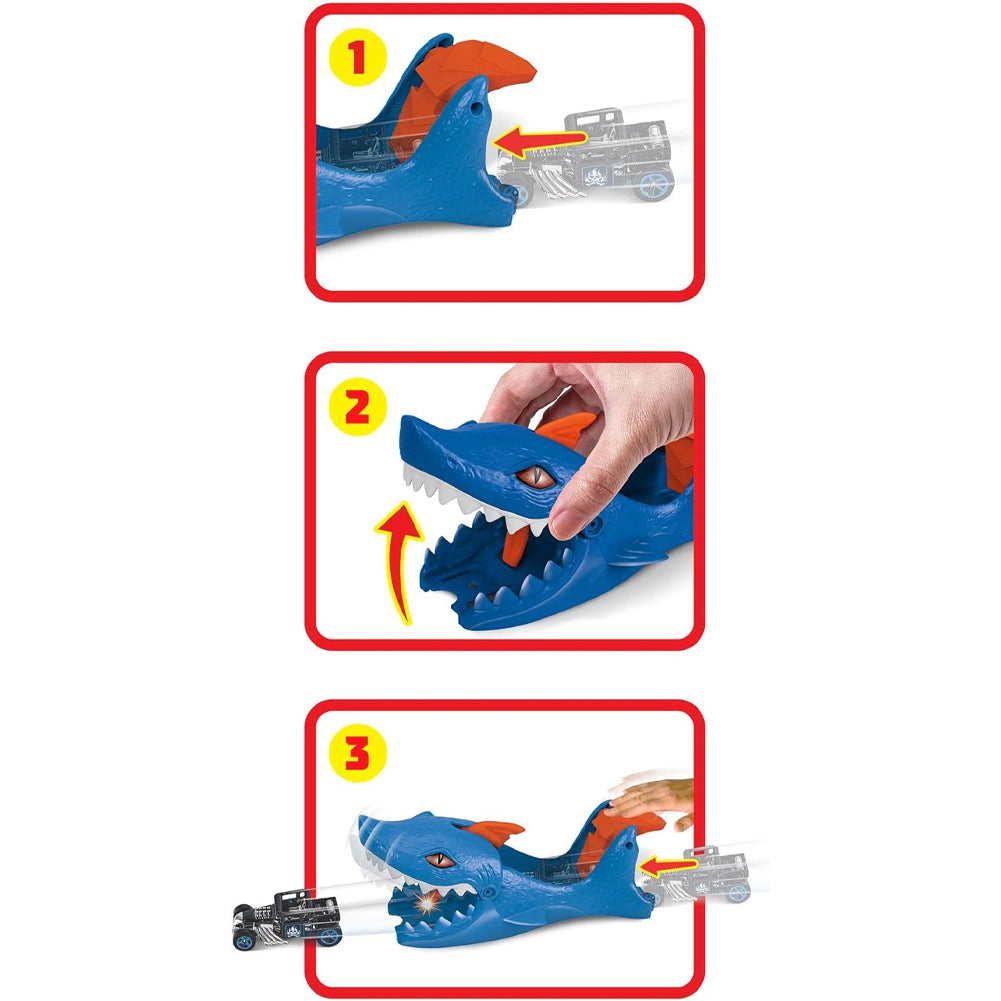 1

2

3