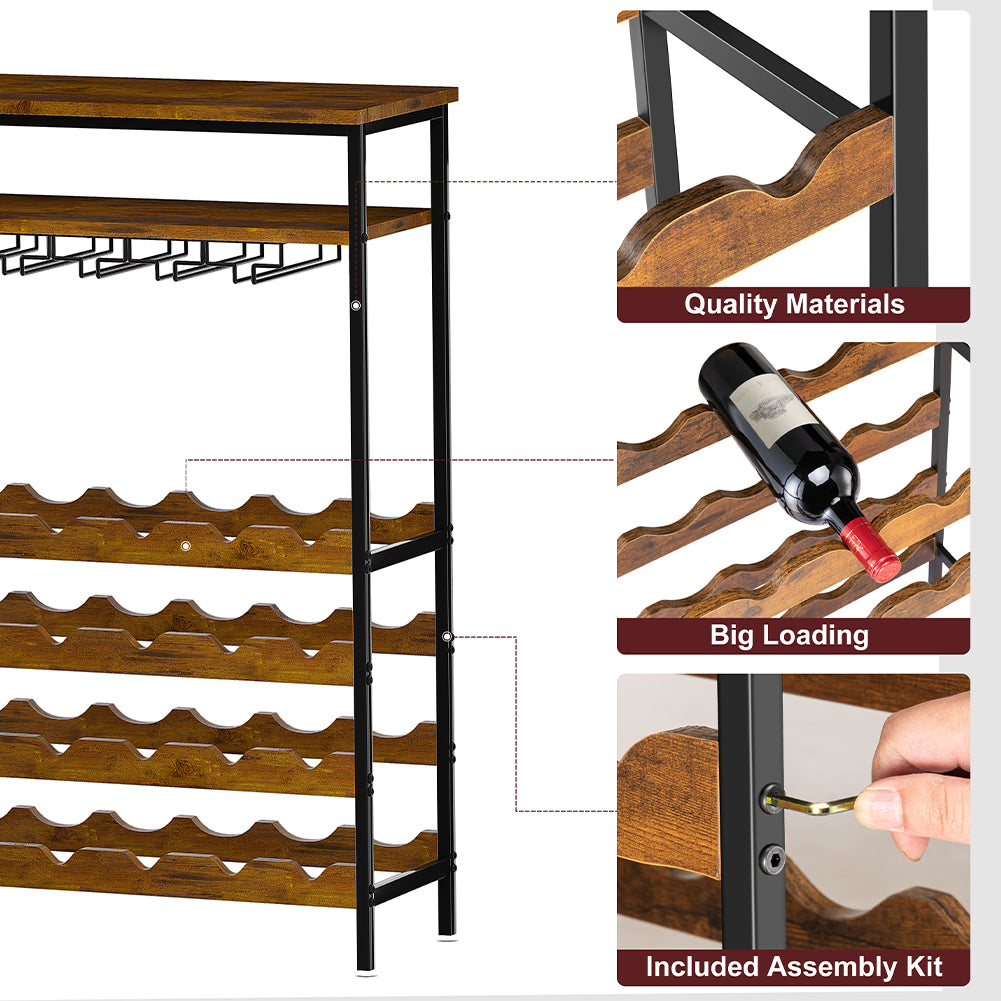 Quality Materials

Big Loading

Included Assembly Kit