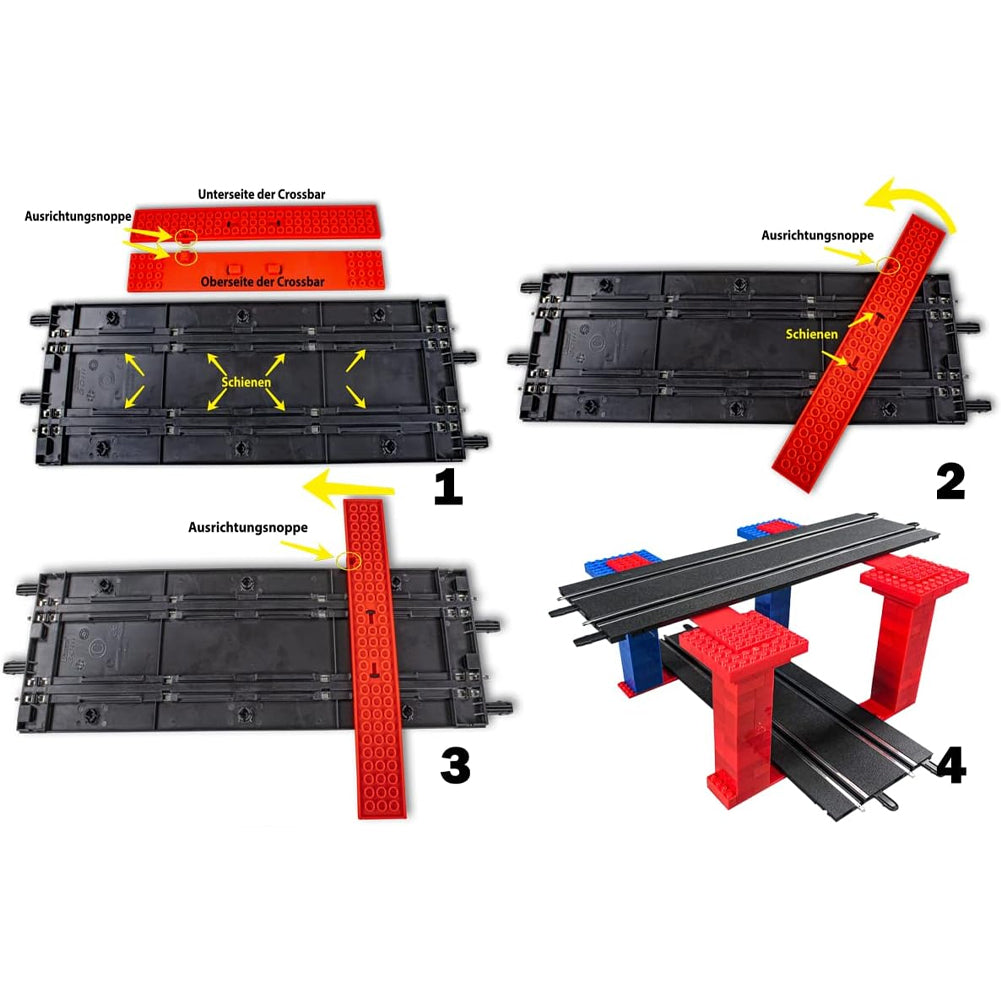 Unterseite der Crossbar

Ausrichtungsnoppe

Oberseite der Crossbar

Schienen

1

Ausrichtungsnoppe

Schienen

2

Ausrichtungsnoppe

3

4