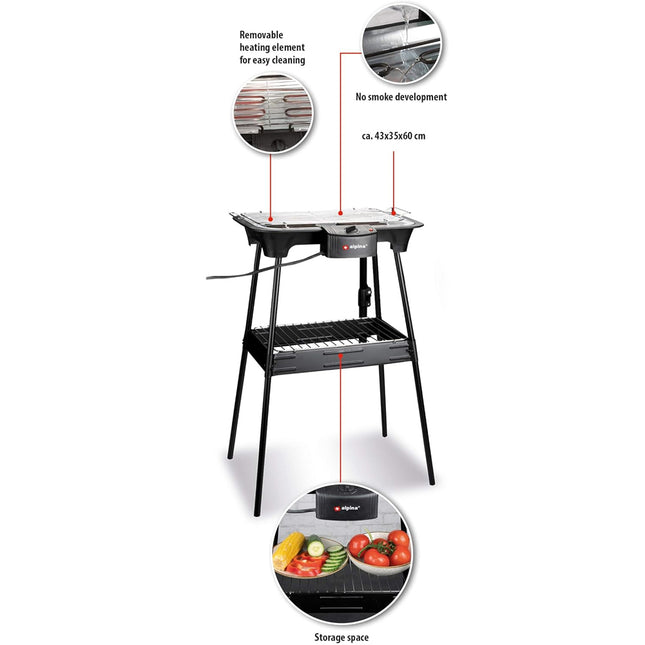 Removable heating element for easy cleaning

No smoke development

ca. 43x35x60 cm

alpina

alpina

Storage space