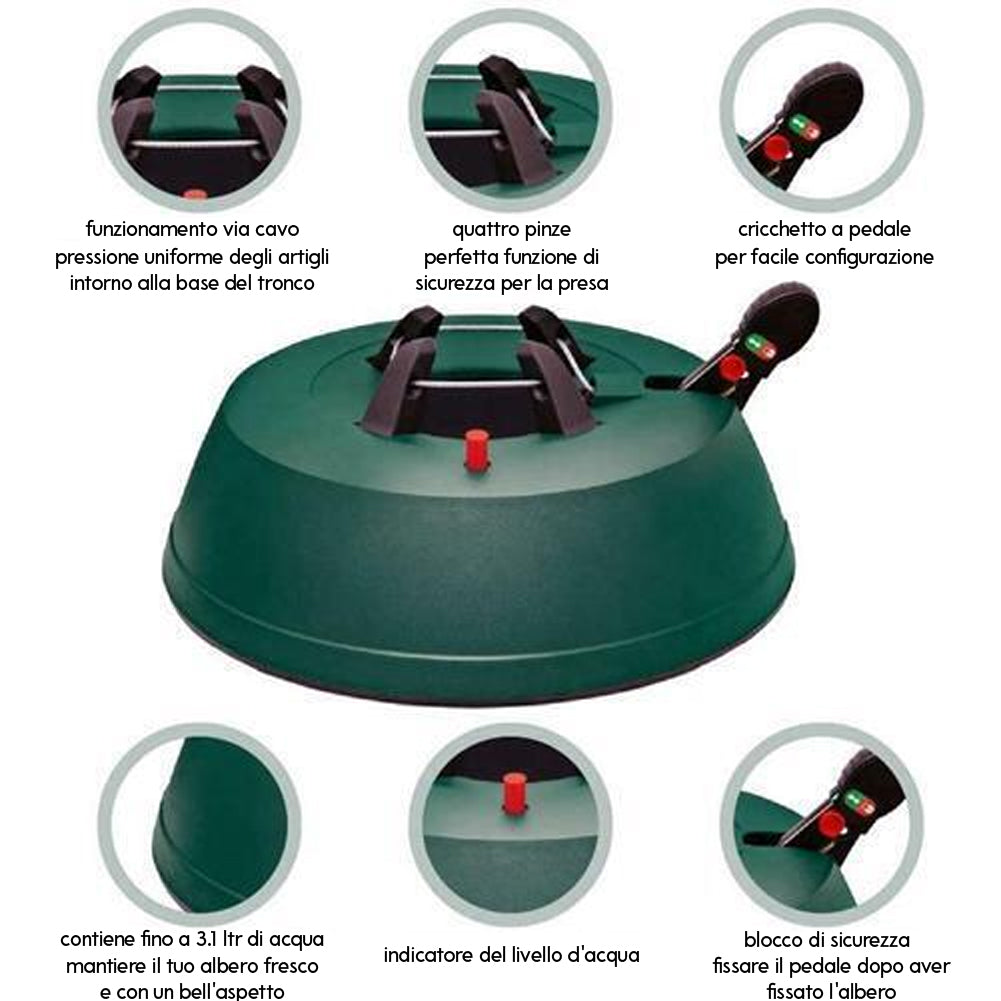 funzionamento via cavo
pressione uniforme degli artigli
intorno alla base del tronco

quattro pinze
perfetta funzione di
sicurezza per la presa

cricchetto a pedale
per facile configurazione

contiene fino a 3.1 ltr di acqua
mantiere il tuo albero fresco
e con un bell'aspetto

indicatore del livello d'acqua

blocco di sicurezza
fissare il pedale dopo aver
fissato l'albero