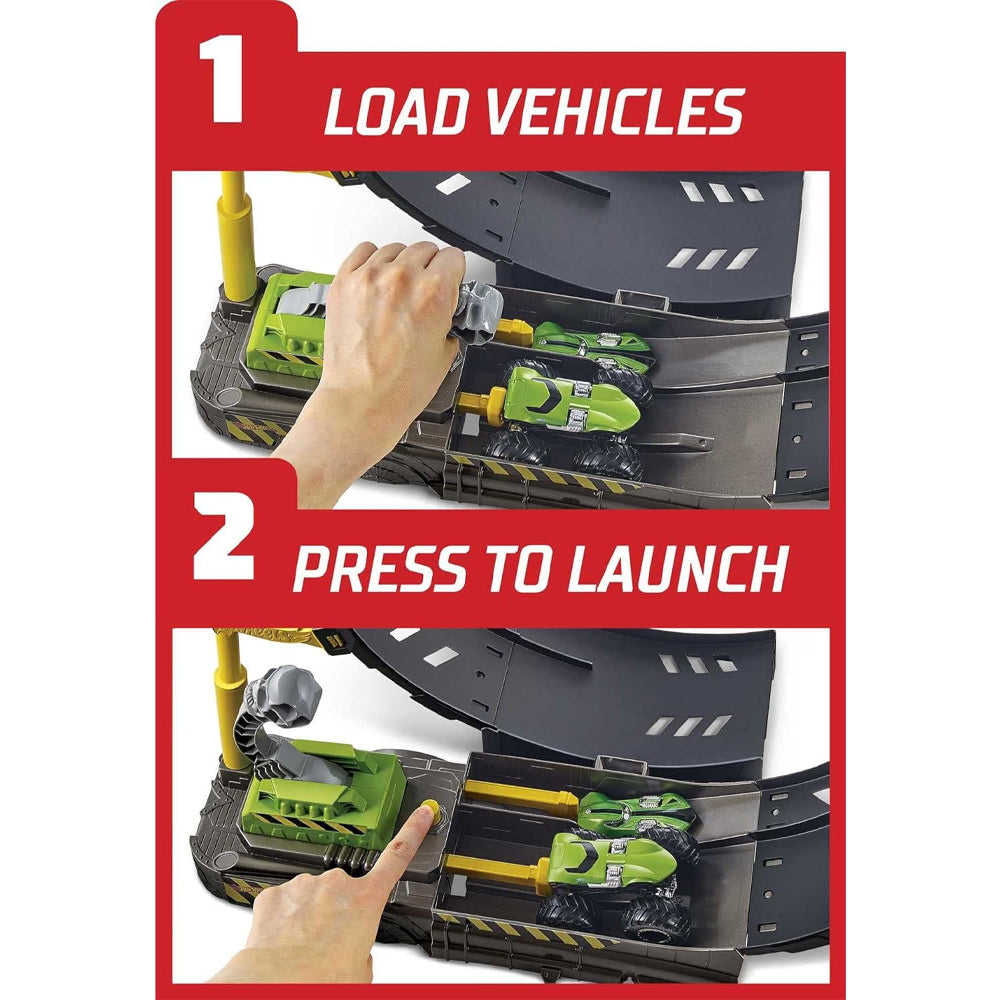 1 LOAD VEHICLES

2 PRESS TO LAUNCH