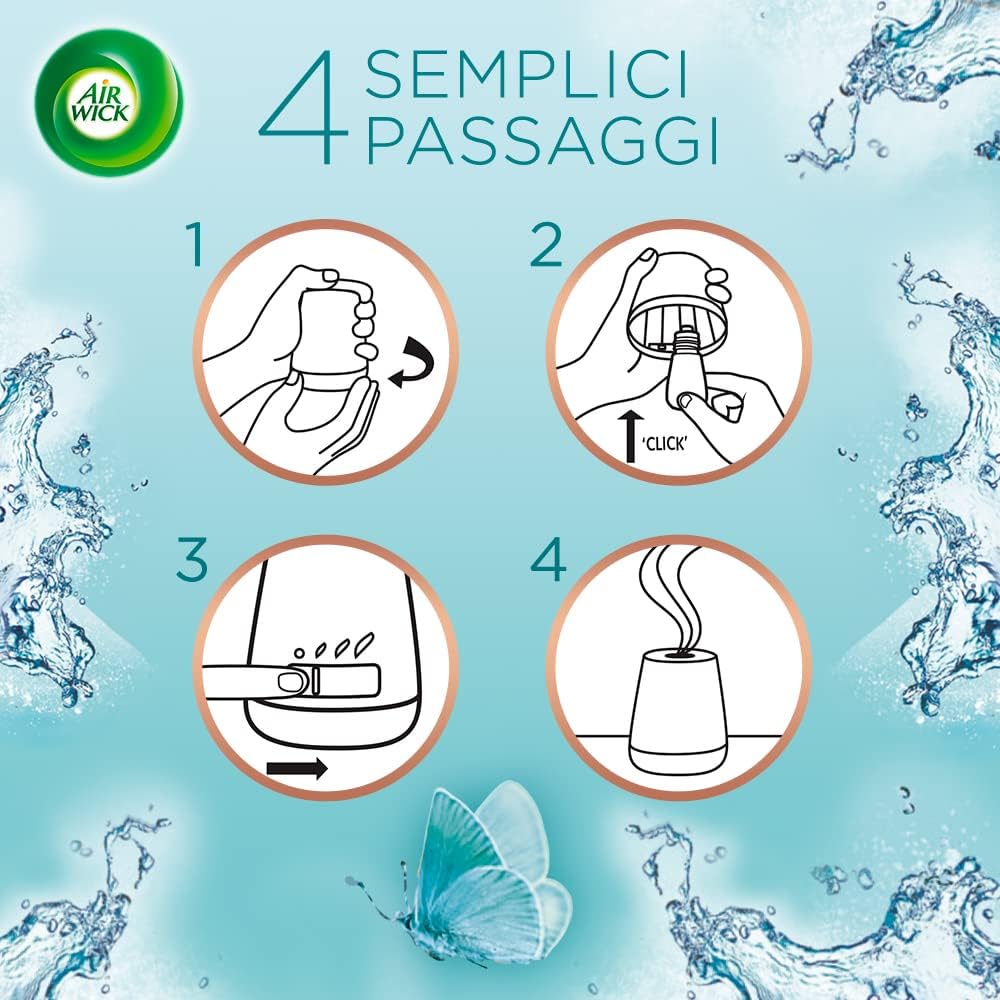 AIR WICK

4 SEMPLICI PASSAGGI

1

2

'CLICK'

3

4