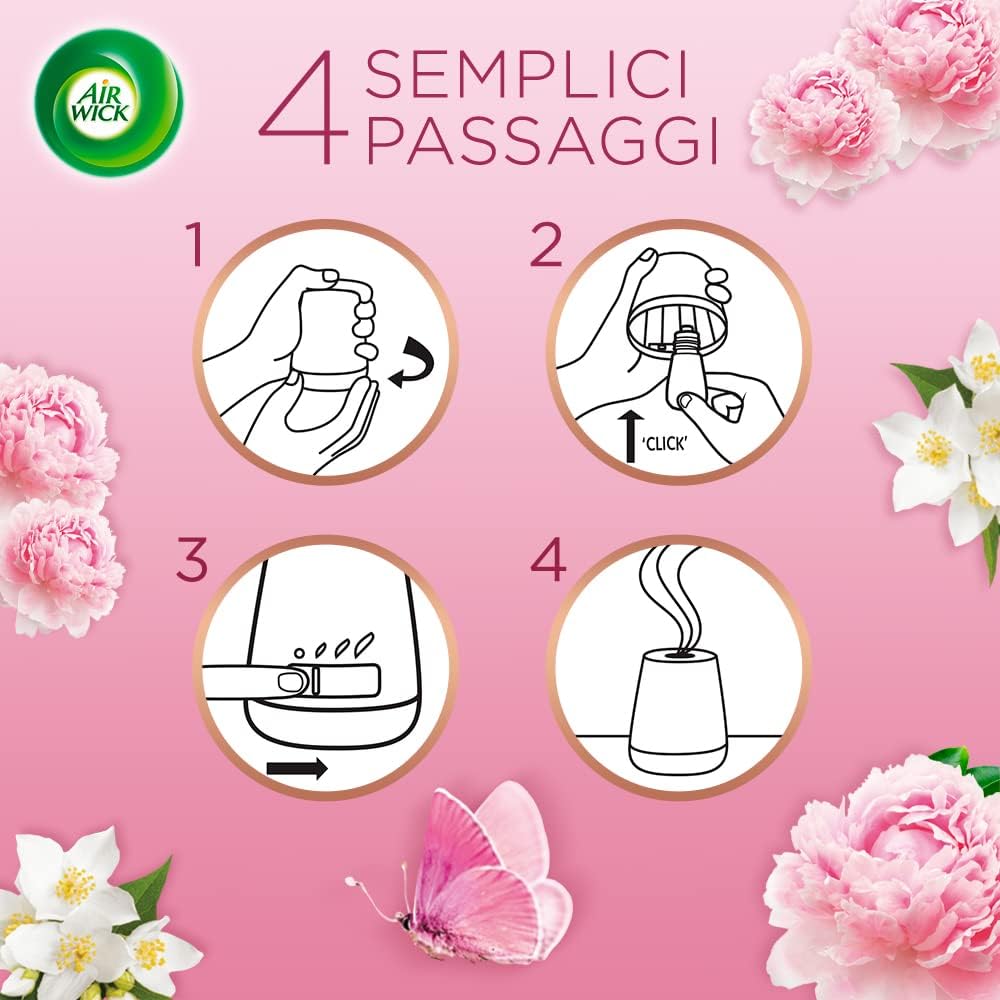 AIR WICK

4 SEMPLICI PASSAGGI

1

2

'CLICK'

3

4