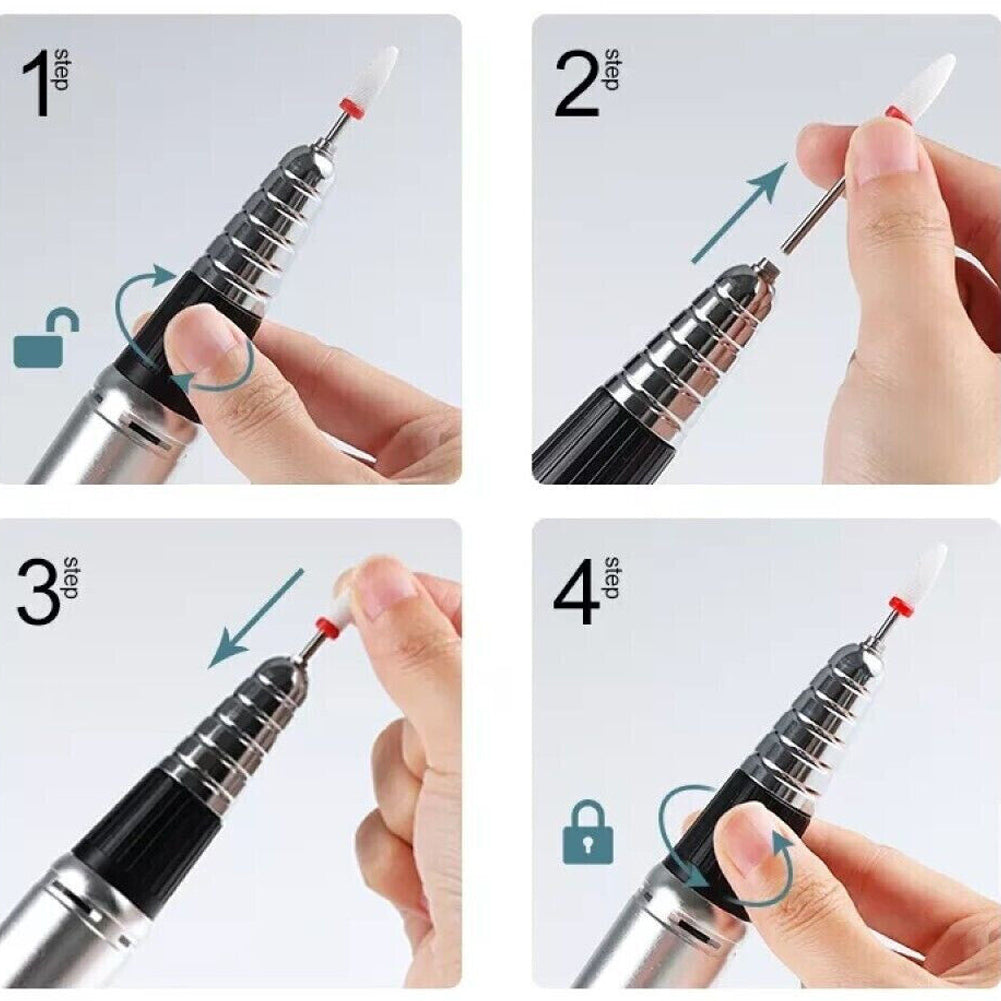 1 step

2 step

3 step

4 step