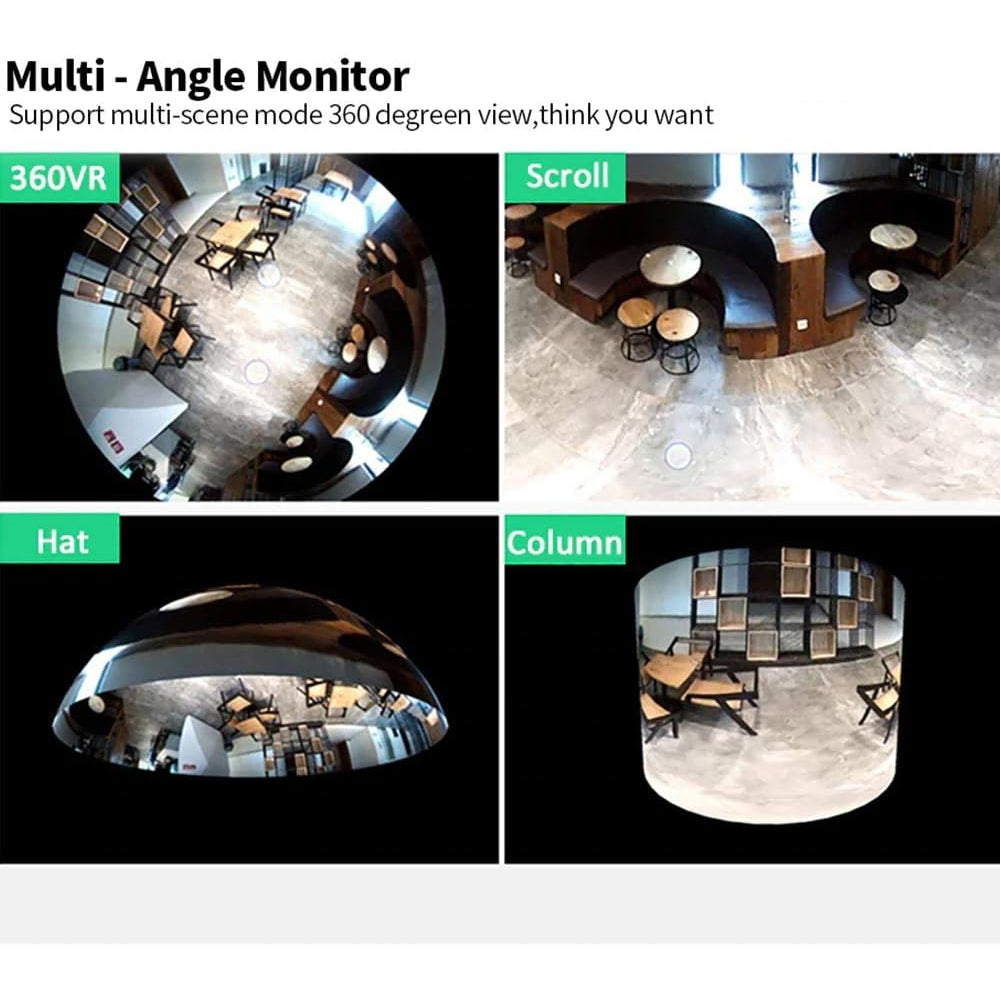 Multi - Angle Monitor
Support multi-scene mode 360 degreen view,think you want

360VR

Scroll

Hat

Column